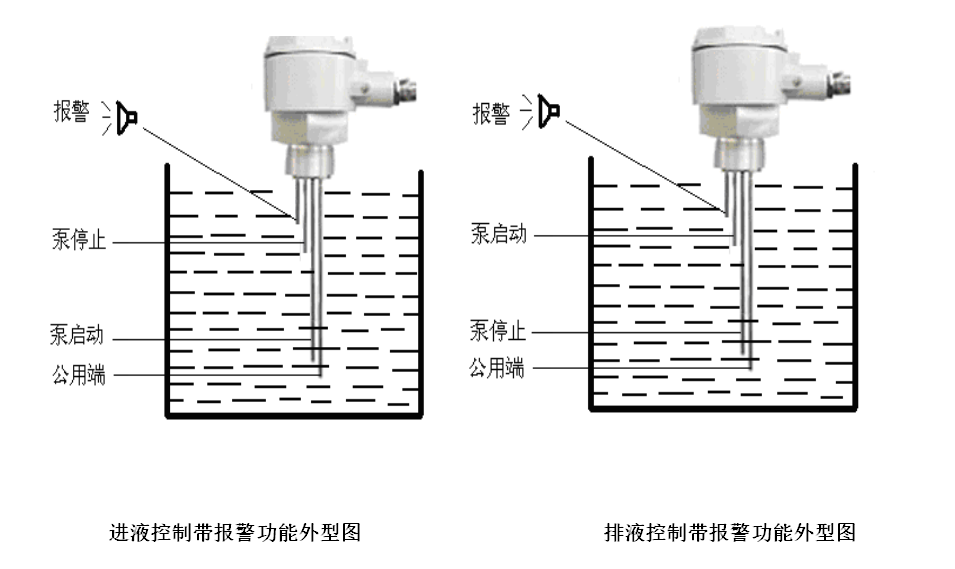 报警
泵停止
泵启动
公用端

进液控制带报警功能外型图

报警
泵启动
泵停止
公用端

排液控制带报警功能外型图